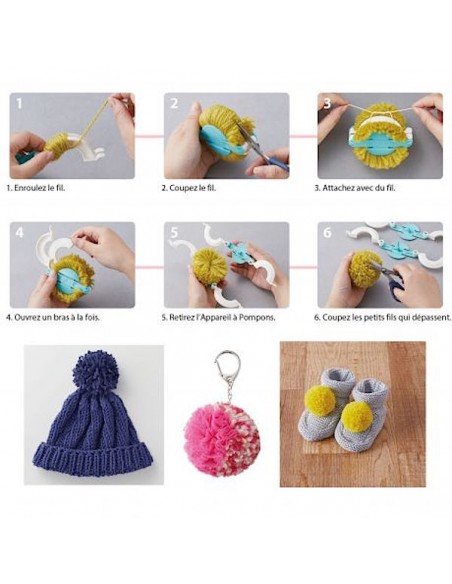 1

1. Enroulez le fil.

2

2. Coupez le fil.

3

3. Attachez avec du fil.

4

4. Ouvrez un bras à la fois.

5

5. Retirez l'Appareil à Pompons.

6

6. Coupez les petits fils qui dépassent.