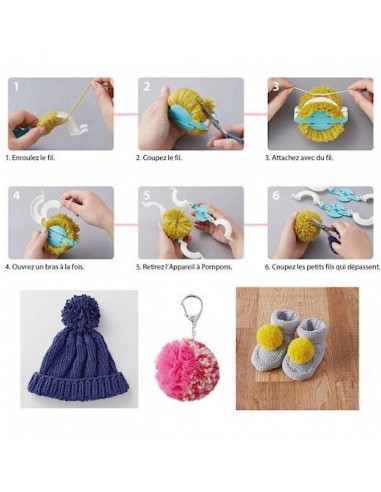 1

1. Enroulez le fil.

2

2. Coupez le fil.

3

3. Attachez avec du fil.

4

4. Ouvrez un bras à la fois.

5

5. Retirez l'Appareil à Pompons.

6

6. Coupez les petits fils qui dépassent.