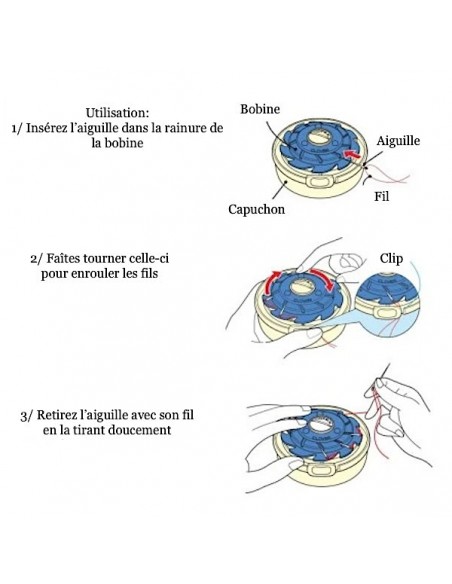 Utilisation:
1/ Insérez l'aiguille dans la rainure de la bobine

Bobine

Aiguille

Fil

Capuchon

2/ Faîtes tourner celle-ci pour enrouler les fils

Clip

3/ Retirez l'aiguille avec son fil en la tirant doucement