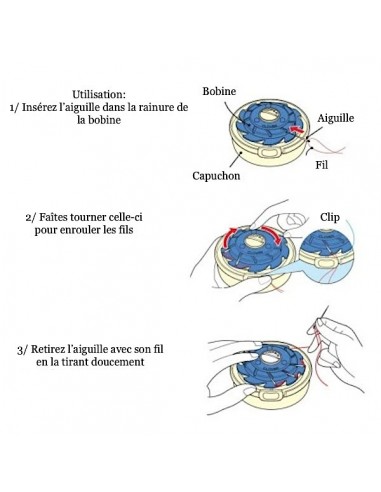 Utilisation:
1/ Insérez l'aiguille dans la rainure de la bobine

Bobine
Aiguille
Fil
Capuchon

2/ Faîtes tourner celle-ci pour enrouler les fils

Clip

3/ Retirez l'aiguille avec son fil en la tirant doucement