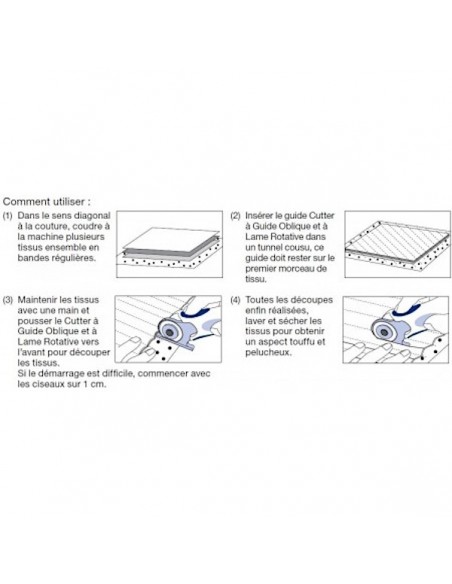 Comment utiliser :

(1) Dans le sens diagonal à la couture, coudre à la machine plusieurs tissus ensemble en bandes régulières.

(2) Insérer le guide Cutter à Guide Oblique et à Lame Rotative dans un tunnel cousu, ce guide doit rester sur le premier morceau de tissu.

(3) Maintenir les tissus avec une main et pousser le Cutter à Guide Oblique et à Lame Rotative vers l'avant pour découper les tissus.
Si le démarrage est difficile, commencer avec les ciseaux sur 1 cm.

(4) Toutes les découpes enfin réalisées, laver et sécher les tissus pour obtenir un aspect touffu et pelucheux.