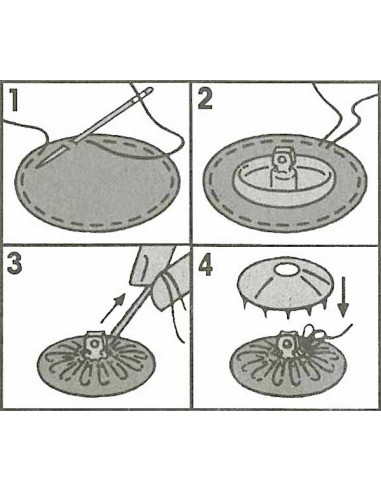 1
2
3
4